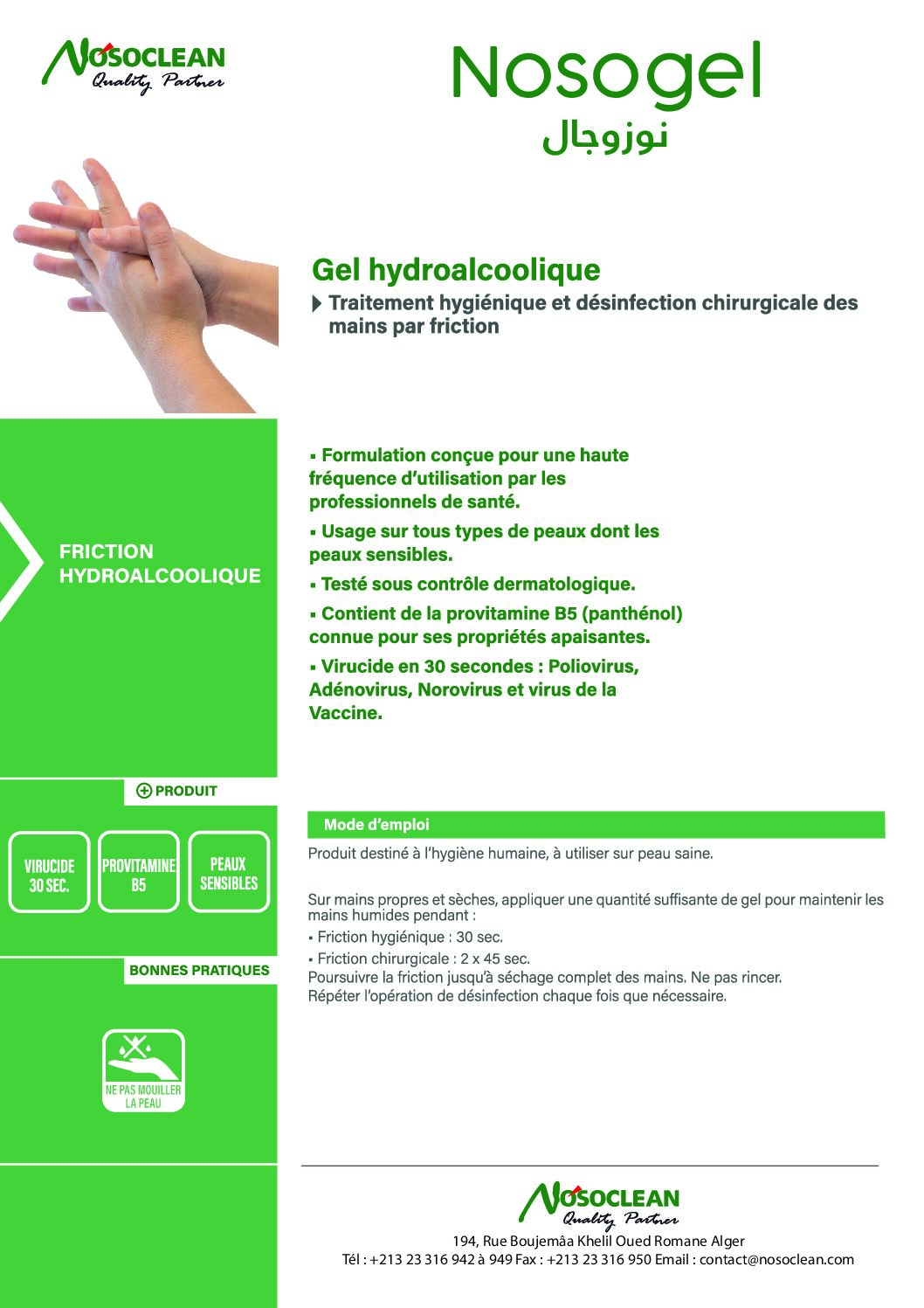 NOSOCLEAN
Quality Partner

Nosogel
نوزوجال

Gel hydroalcoolique
Traitement hygiénique et désinfection chirurgicale des mains par friction

FRICTION HYDROALCOOLIQUE

▪ Formulation conçue pour une haute fréquence d'utilisation par les professionnels de santé.

▪ Usage sur tous types de peaux dont les peaux sensibles.

▪ Testé sous contrôle dermatologique.

▪ Contient de la provitamine B5 (panthénol) connue pour ses propriétés apaisantes.

▪ Virucide en 30 secondes : Poliovirus, Adénovirus, Norovirus et virus de la Vaccine.

PRODUIT

VIRUCIDE 30 SEC.

PROVITAMINE B5

PEAUX SENSIBLES

BONNES PRATIQUES

NE PAS MOUILLER LA PEAU

Mode d'emploi

Produit destiné à l'hygiène humaine, à utiliser sur peau saine.

Sur mains propres et sèches, appliquer une quantité suffisante de gel pour maintenir les mains humides pendant :
▪ Friction hygiénique : 30 sec.
▪ Friction chirurgicale : 2 x 45 sec.
Poursuivre la friction jusqu'à séchage complet des mains. Ne pas rincer.
Répéter l'opération de désinfection chaque fois que nécessaire.

NOSOCLEAN
Quality Partner
194, Rue Boujemâa Khelil Oued Romane Alger
Tél : +213 23 316 942 à 949 Fax : +213 23 316 950 Email : contact@nosoclean.com